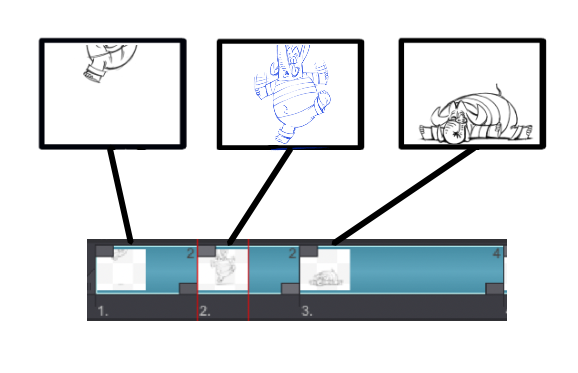 2
2
4
1.
2.
3.